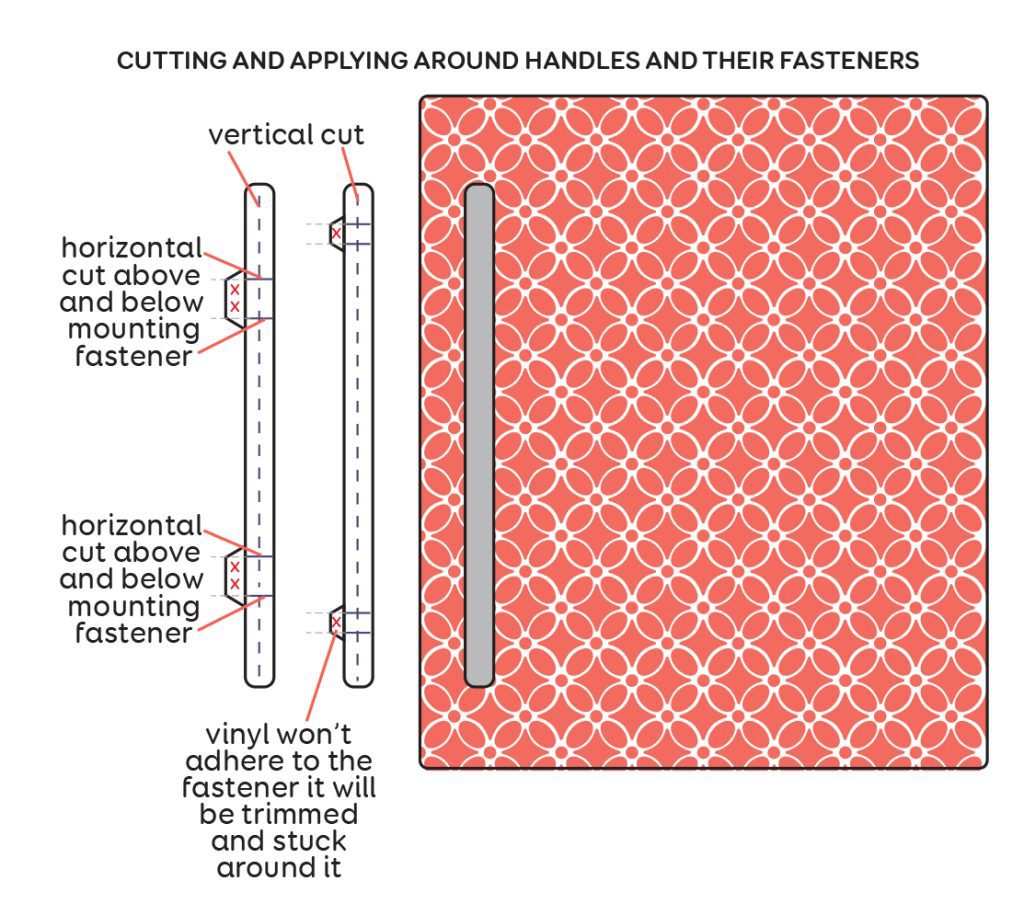 CUTTING AND APPLYING AROUND HANDLES AND THEIR FASTENERS

vertical cut

horizontal cut above and below mounting fastener

horizontal cut above and below mounting fastener

vinyl won't adhere to the fastener it will be trimmed and stuck around it