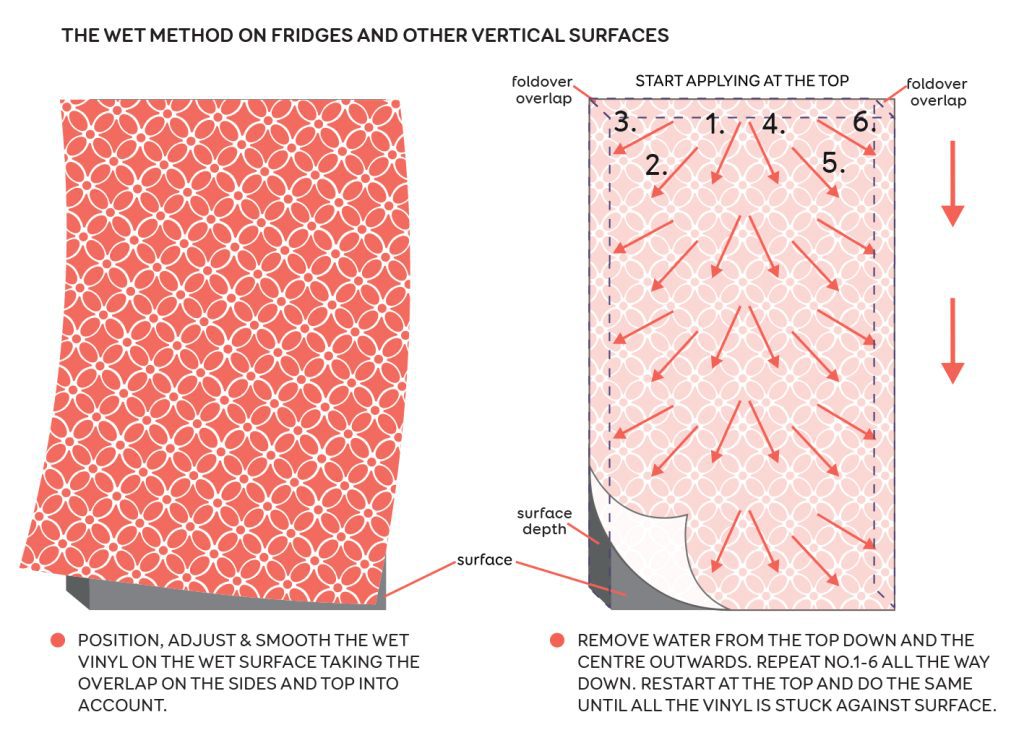 THE WET METHOD ON FRIDGES AND OTHER VERTICAL SURFACES

foldover overlap

START APPLYING AT THE TOP

foldover overlap

3.
1.
4.
6.
2.
5.

surface depth

surface

POSITION, ADJUST & SMOOTH THE WET VINYL ON THE WET SURFACE TAKING THE OVERLAP ON THE SIDES AND TOP INTO ACCOUNT.

REMOVE WATER FROM THE TOP DOWN AND THE CENTRE OUTWARDS. REPEAT NO.1-6 ALL THE WAY DOWN. RESTART AT THE TOP AND DO THE SAME UNTIL ALL THE VINYL IS STUCK AGAINST SURFACE.